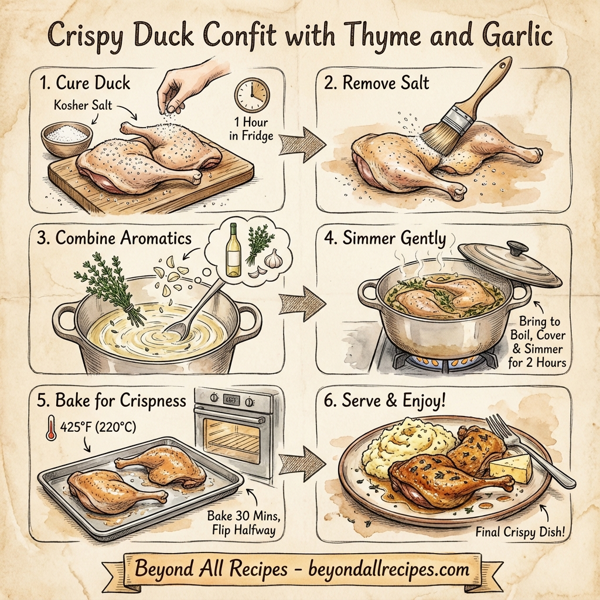 Crispy Duck Confit with Thyme and Garlic

1. Cure Duck

Kosher Salt

1 Hour in Fridge

2. Remove Salt

3. Combine Aromatics

4. Simmer Gently

Bring to Boil, Cover & Simmer for 2 Hours

5. Bake for Crispness

425°F (220°C)

Bake 30 Mins, Flip Halfway

6. Serve & Enjoy!

Final Crispy Dish!

Beyond All Recipes - beyondallrecipes.com