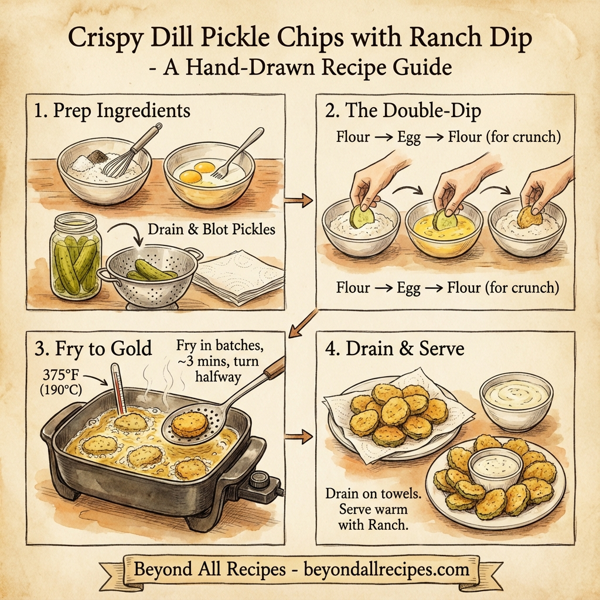 Crispy Dill Pickle Chips with Ranch Dip - A Hand-Drawn Recipe Guide

1. Prep Ingredients

Drain & Blot Pickles

2. The Double-Dip

Flour → Egg → Flour (for crunch)

Flour → Egg → Flour (for crunch)

3. Fry to Gold

375°F (190°C)

Fry in batches, ~3 mins, turn halfway

4. Drain & Serve

Drain on towels. Serve warm with Ranch.

Beyond All Recipes - beyondallrecipes.com