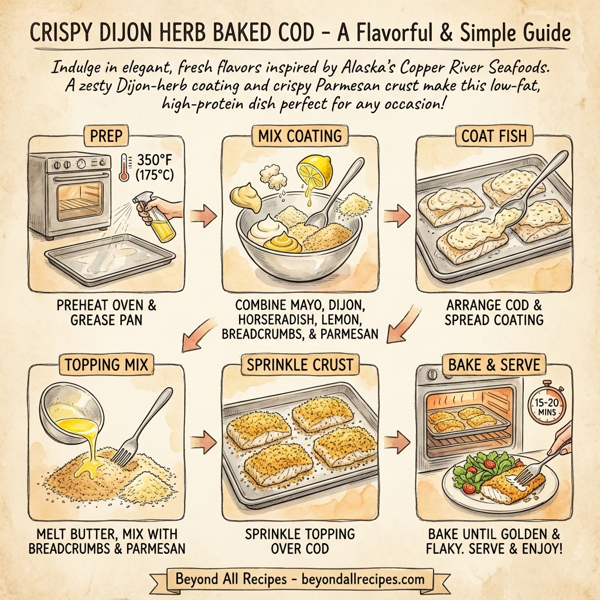 CRISPY DIJON HERB BAKED COD – A Flavorful & Simple Guide

Indulge in elegant, fresh flavors inspired by Alaska's Copper River Seafoods. A zesty Dijon-herb coating and crispy Parmesan crust make this low-fat, high-protein dish perfect for any occasion!

PREP

350°F (175°C)

PREHEAT OVEN & GREASE PAN

MIX COATING

COMBINE MAYO, DIJON, HORSERADISH, LEMON, BREADCRUMBS, & PARMESAN

COAT FISH

ARRANGE COD & SPREAD COATING

TOPPING MIX

MELT BUTTER, MIX WITH BREADCRUMBS & PARMESAN

SPRINKLE CRUST

SPRINKLE TOPPING OVER COD

BAKE & SERVE

15-20 MINS

BAKE UNTIL GOLDEN & FLAKY. SERVE & ENJOY!

Beyond All Recipes – beyondallrecipes.com