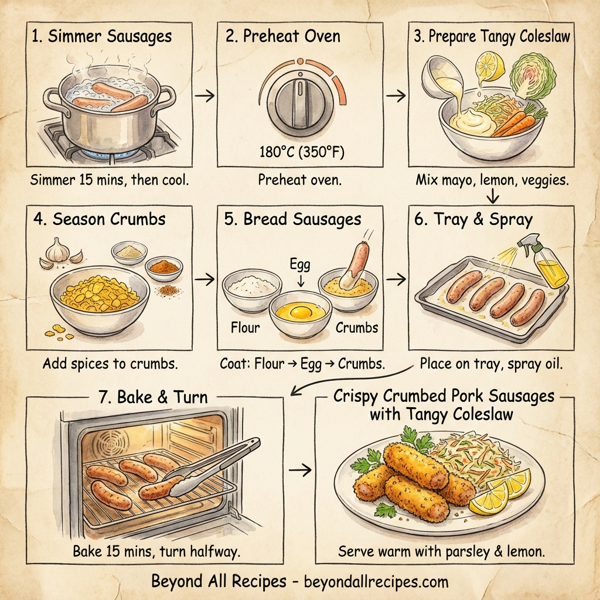 1. Simmer Sausages

Simmer 15 mins, then cool.

2. Preheat Oven

180°C (350°F)

Preheat oven.

3. Prepare Tangy Coleslaw

Mix mayo, lemon, veggies.

4. Season Crumbs

Add spices to crumbs.

5. Bread Sausages

Egg

Flour

Crumbs

Coat: Flour → Egg → Crumbs.

6. Tray & Spray

Place on tray, spray oil.

7. Bake & Turn

Bake 15 mins, turn halfway.

Crispy Crumbed Pork Sausages with Tangy Coleslaw

Serve warm with parsley & lemon.

Beyond All Recipes - beyondallrecipes.com