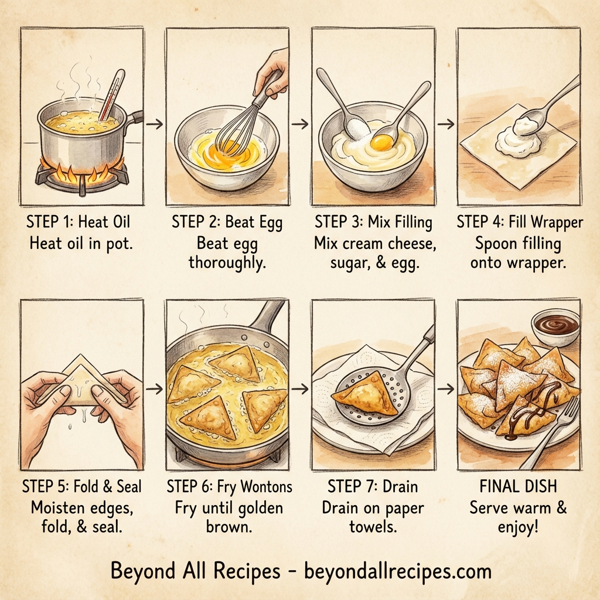 STEP 1: Heat Oil
Heat oil in pot.

STEP 2: Beat Egg
Beat egg thoroughly.

STEP 3: Mix Filling
Mix cream cheese, sugar, & egg.

STEP 4: Fill Wrapper
Spoon filling onto wrapper.

STEP 5: Fold & Seal
Moisten edges, fold, & seal.

STEP 6: Fry Wontons
Fry until golden brown.

STEP 7: Drain
Drain on paper towels.

FINAL DISH
Serve warm & enjoy!

Beyond All Recipes - beyondallrecipes.com