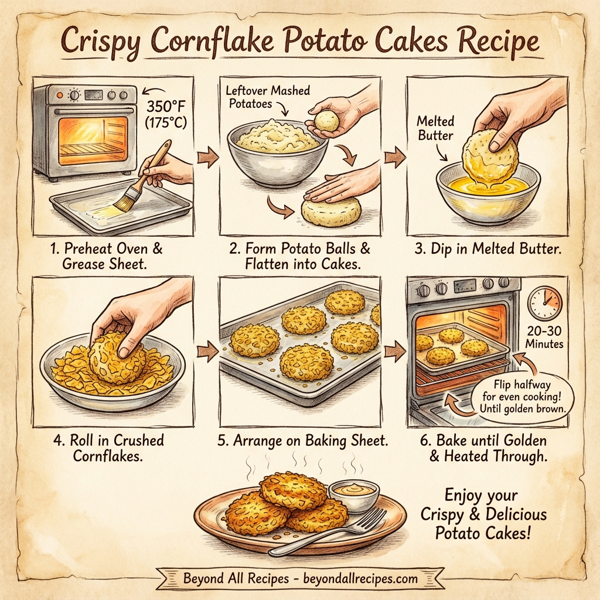 Crispy Cornflake Potato Cakes Recipe

350°F (175°C)

1. Preheat Oven & Grease Sheet.

Leftover Mashed Potatoes

2. Form Potato Balls & Flatten into Cakes.

Melted Butter

3. Dip in Melted Butter.

4. Roll in Crushed Cornflakes.

5. Arrange on Baking Sheet.

20-30 Minutes

Flip halfway for even cooking! Until golden brown.

6. Bake until Golden & Heated Through.

Enjoy your Crispy & Delicious Potato Cakes!

Beyond All Recipes - beyondallrecipes.com