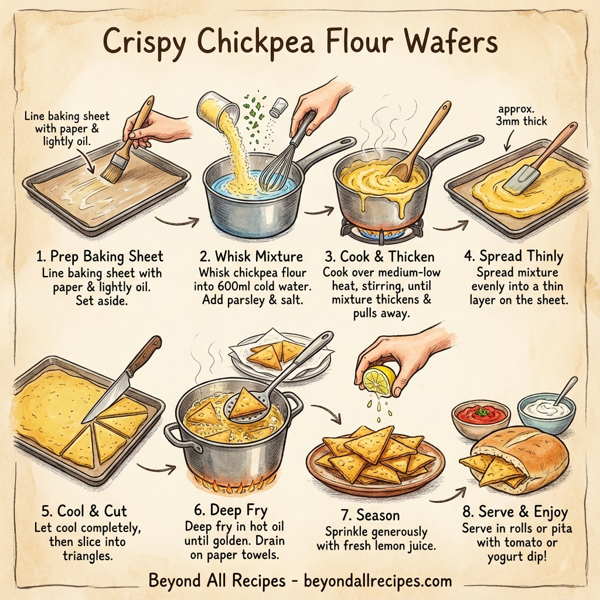 Crispy Chickpea Flour Wafers

Line baking sheet with paper & lightly oil.

approx. 3mm thick

1. Prep Baking Sheet
Line baking sheet with paper & lightly oil. Set aside.

2. Whisk Mixture
Whisk chickpea flour into 600ml cold water. Add parsley & salt.

3. Cook & Thicken
Cook over medium-low heat, stirring, until mixture thickens & pulls away.

4. Spread Thinly
Spread mixture evenly into a thin layer on the sheet.

5. Cool & Cut
Let cool completely, then slice into triangles.

6. Deep Fry
Deep fry in hot oil until golden. Drain on paper towels.

7. Season
Sprinkle generously with fresh lemon juice.

8. Serve & Enjoy
Serve in rolls or pita with tomato or yogurt dip!

Beyond All Recipes - beyondallrecipes.com