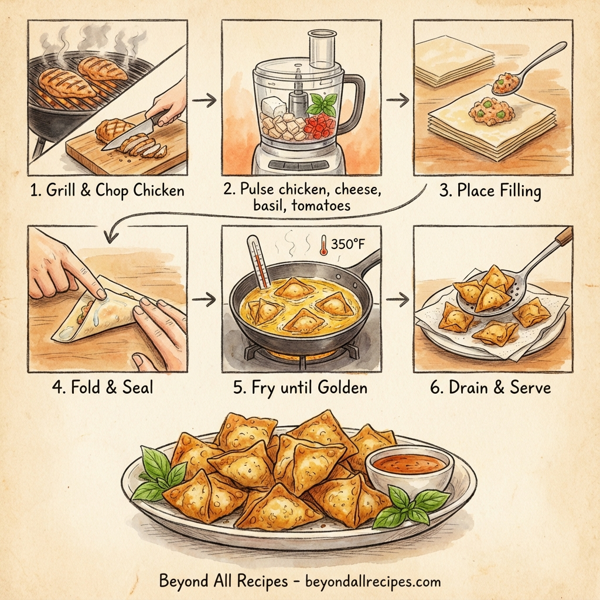 1. Grill & Chop Chicken

2. Pulse chicken, cheese, basil, tomatoes

3. Place Filling

4. Fold & Seal

350°F

5. Fry until Golden

6. Drain & Serve

Beyond All Recipes - beyondallrecipes.com