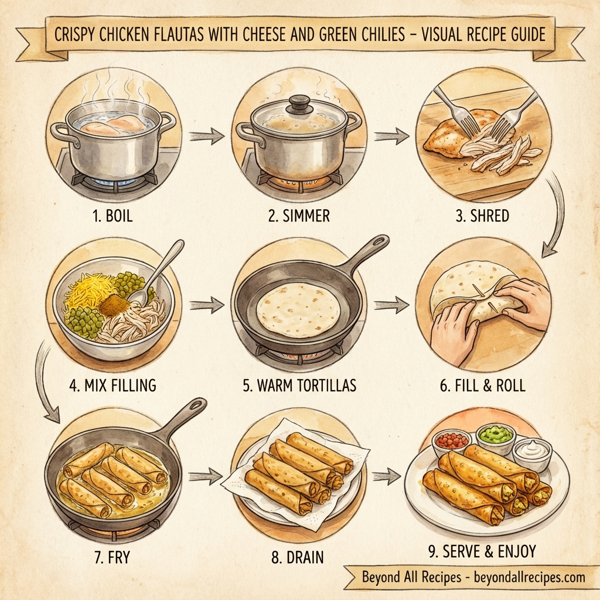 CRISPY CHICKEN FLAUTAS WITH CHEESE AND GREEN CHILIES – VISUAL RECIPE GUIDE

1. BOIL

2. SIMMER

3. SHRED

4. MIX FILLING

5. WARM TORTILLAS

6. FILL & ROLL

7. FRY

8. DRAIN

9. SERVE & ENJOY

Beyond All Recipes - beyondallrecipes.com