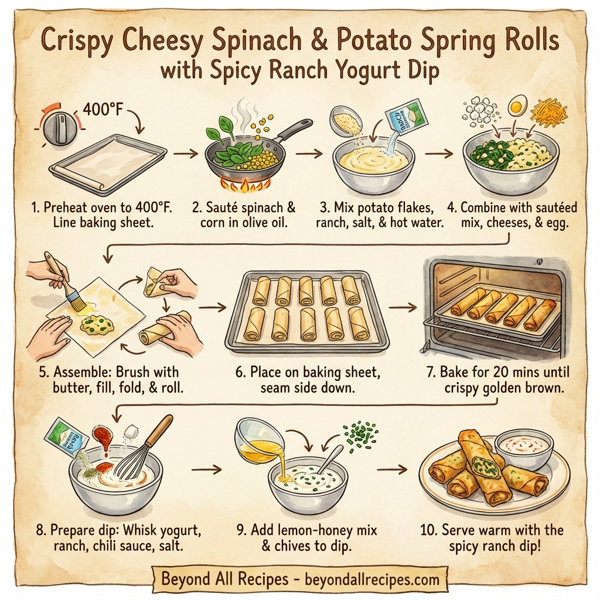 Crispy Cheesy Spinach & Potato Spring Rolls
with Spicy Ranch Yogurt Dip

400°F

1. Preheat oven to 400°F. Line baking sheet.

2. Sauté spinach & corn in olive oil.

3. Mix potato flakes, ranch, salt, & hot water.

4. Combine with sautéed mix, cheeses, & egg.

5. Assemble: Brush with butter, fill, fold, & roll.

6. Place on baking sheet, seam side down.

7. Bake for 20 mins until crispy golden brown.

8. Prepare dip: Whisk yogurt, ranch, chili sauce, salt.

9. Add lemon-honey mix & chives to dip.

10. Serve warm with the spicy ranch dip!

Beyond All Recipes - beyondallrecipes.com