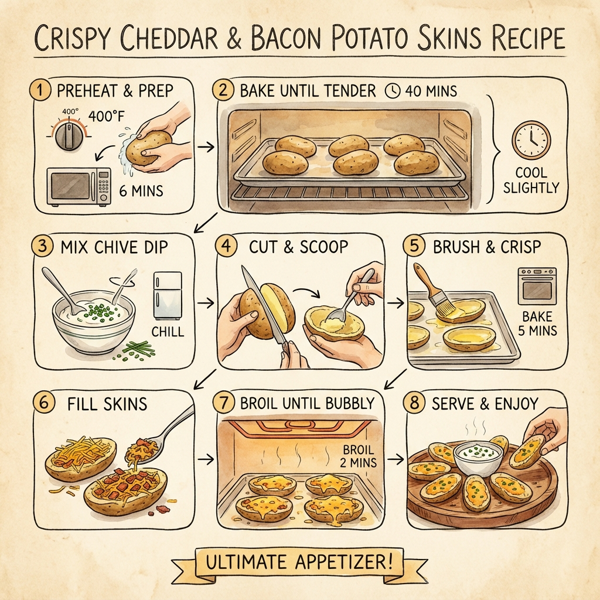 CRISPY CHEDDAR & BACON POTATO SKINS RECIPE

1 PREHEAT & PREP

400°

400°F

6 MINS

2 BAKE UNTIL TENDER 40 MINS

COOL SLIGHTLY

3 MIX CHIVE DIP

CHILL

4 CUT & SCOOP

5 BRUSH & CRISP

BAKE 5 MINS

6 FILL SKINS

7 BROIL UNTIL BUBBLY

BROIL 2 MINS

8 SERVE & ENJOY

ULTIMATE APPETIZER!