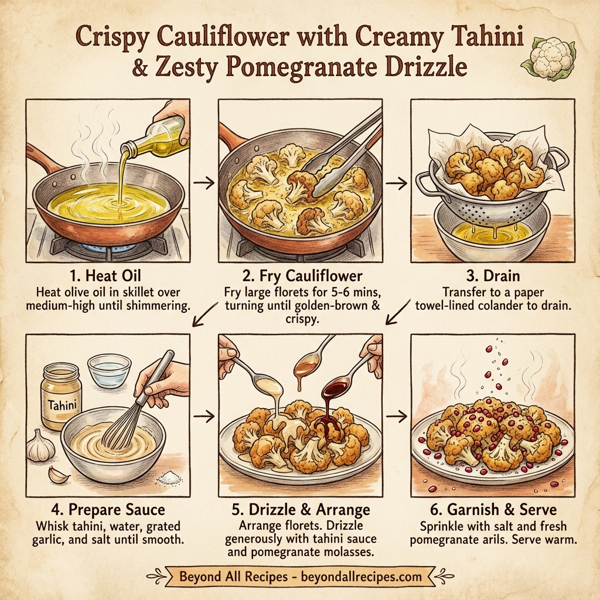 Crispy Cauliflower with Creamy Tahini & Zesty Pomegranate Drizzle

1. Heat Oil
Heat olive oil in skillet over medium-high until shimmering.

2. Fry Cauliflower
Fry large florets for 5-6 mins, turning until golden-brown & crispy.

3. Drain
Transfer to a paper towel-lined colander to drain.

Tahini

4. Prepare Sauce
Whisk tahini, water, grated garlic, and salt until smooth.

5. Drizzle & Arrange
Arrange florets. Drizzle generously with tahini sauce and pomegranate molasses.

6. Garnish & Serve
Sprinkle with salt and fresh pomegranate arils. Serve warm.

Beyond All Recipes - beyondallrecipes.com