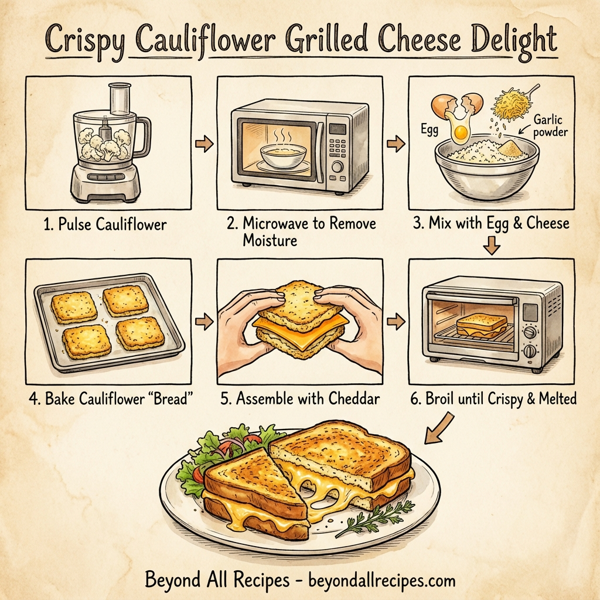 Crispy Cauliflower Grilled Cheese Delight

1. Pulse Cauliflower

2. Microwave to Remove Moisture

Egg

Garlic powder

3. Mix with Egg & Cheese

4. Bake Cauliflower "Bread"

5. Assemble with Cheddar

6. Broil until Crispy & Melted

Beyond All Recipes - beyondallrecipes.com