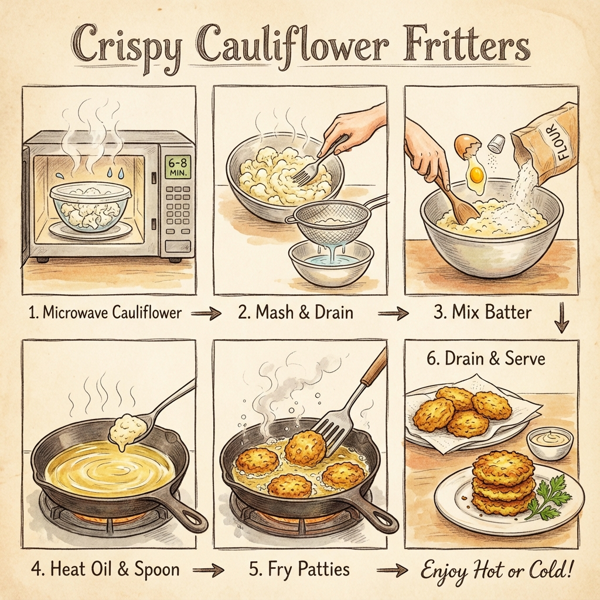 Crispy Cauliflower Fritters

6-8 MIN.

FLOUR

1. Microwave Cauliflower

2. Mash & Drain

3. Mix Batter

6. Drain & Serve

4. Heat Oil & Spoon

5. Fry Patties

Enjoy Hot or Cold!