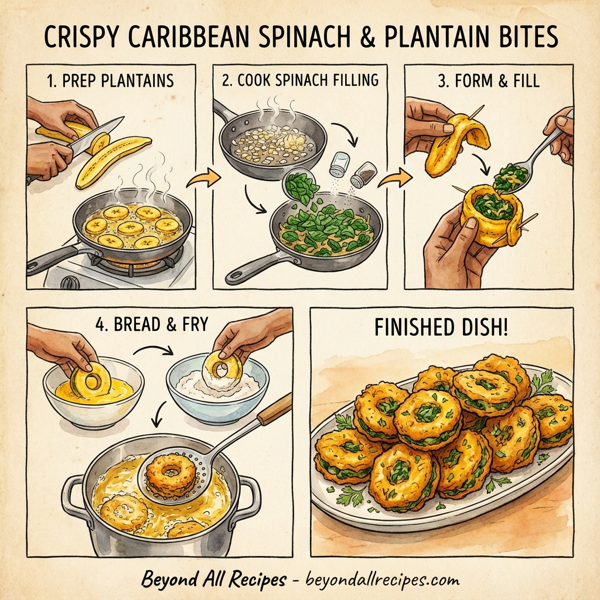 CRISPY CARIBBEAN SPINACH & PLANTAIN BITES

1. PREP PLANTAINS

2. COOK SPINACH FILLING

3. FORM & FILL

4. BREAD & FRY

FINISHED DISH!

Beyond All Recipes - beyondallrecipes.com