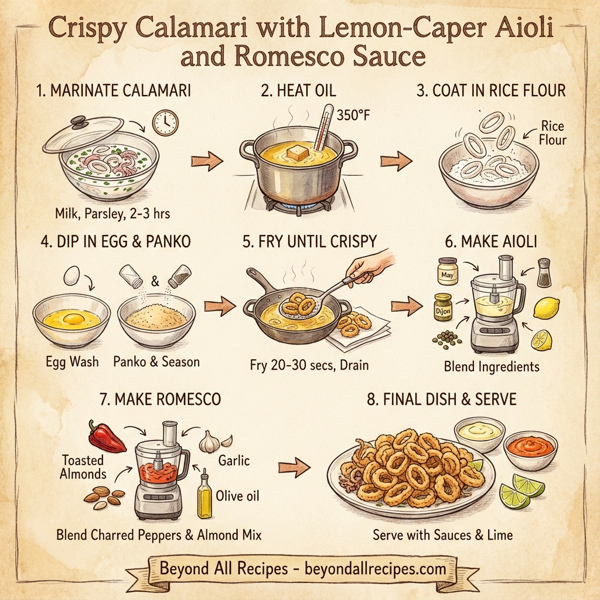 Crispy Calamari with Lemon-Caper Aioli and Romesco Sauce

1. MARINATE CALAMARI

Milk, Parsley, 2-3 hrs

2. HEAT OIL

350°F

3. COAT IN RICE FLOUR

Rice Flour

4. DIP IN EGG & PANKO

&

Egg Wash

Panko & Season

5. FRY UNTIL CRISPY

Fry 20-30 secs, Drain

6. MAKE AIOLI

May

Dijon

Blend Ingredients

7. MAKE ROMESCO

Toasted Almonds

Garlic

Olive oil

Blend Charred Peppers & Almond Mix

8. FINAL DISH & SERVE

Serve with Sauces & Lime

Beyond All Recipes - beyondallrecipes.com