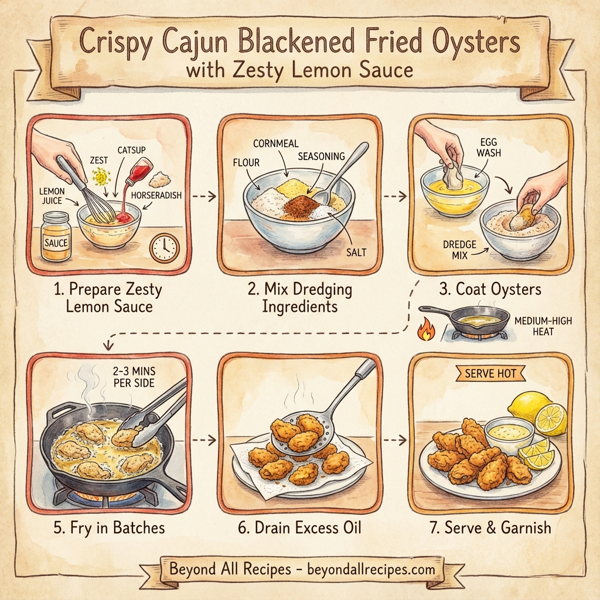 Crispy Cajun Blackened Fried Oysters
with Zesty Lemon Sauce

ZEST
CATSUP
LEMON JUICE
HORSERADISH
SAUCE

1. Prepare Zesty Lemon Sauce

CORNMEAL
FLOUR
SEASONING
SALT

2. Mix Dredging Ingredients

EGG WASH
DREDGE MIX

3. Coat Oysters

MEDIUM-HIGH HEAT

2-3 MINS PER SIDE

5. Fry in Batches

6. Drain Excess Oil

SERVE HOT

7. Serve & Garnish

Beyond All Recipes - beyondallrecipes.com