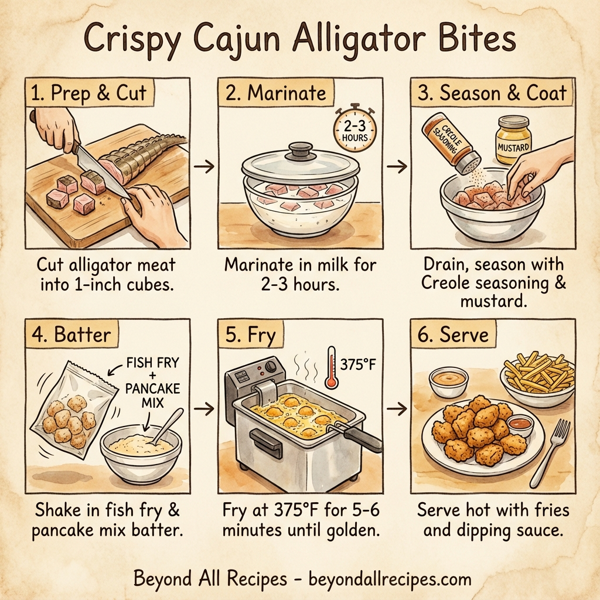 Crispy Cajun Alligator Bites

1. Prep & Cut

Cut alligator meat into 1-inch cubes.

2. Marinate

2-3 HOURS

Marinate in milk for 2-3 hours.

3. Season & Coat

CREOLE SEASONING

MUSTARD

Drain, season with Creole seasoning & mustard.

4. Batter

FISH FRY + PANCAKE MIX

Shake in fish fry & pancake mix batter.

5. Fry

375°F

Fry at 375°F for 5-6 minutes until golden.

6. Serve

Serve hot with fries and dipping sauce.

Beyond All Recipes - beyondallrecipes.com