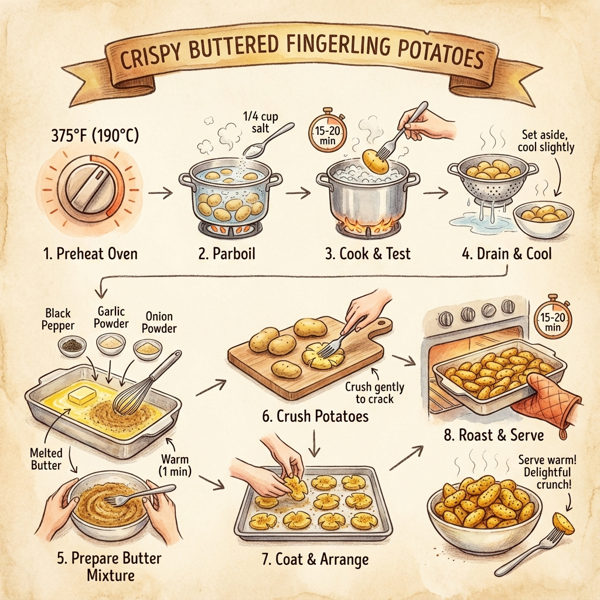 CRISPY BUTTERED FINGERLING POTATOES

375°F (190°C)

1. Preheat Oven

1/4 cup salt

2. Parboil

15-20 min

3. Cook & Test

Set aside, cool slightly

4. Drain & Cool

Black Pepper

Garlic Powder

Onion Powder

Melted Butter

Warm (1 min)

5. Prepare Butter Mixture

Crush gently to crack

6. Crush Potatoes

7. Coat & Arrange

15-20 min

8. Roast & Serve

Serve warm! Delightful crunch!