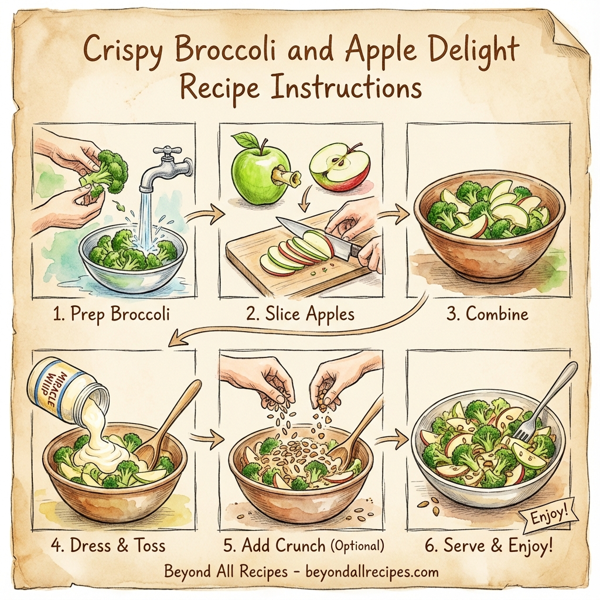 Crispy Broccoli and Apple Delight
Recipe Instructions

1. Prep Broccoli

2. Slice Apples

3. Combine

MIRACLE WHIP

4. Dress & Toss

5. Add Crunch (Optional)

Enjoy!

6. Serve & Enjoy!

Beyond All Recipes - beyondallrecipes.com