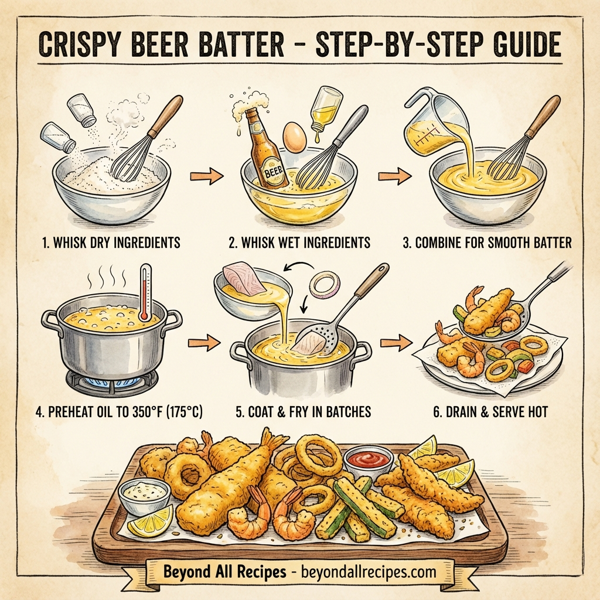 CRISPY BEER BATTER - STEP-BY-STEP GUIDE

BEER

1. WHISK DRY INGREDIENTS

2. WHISK WET INGREDIENTS

3. COMBINE FOR SMOOTH BATTER

4. PREHEAT OIL TO 350°F (175°C)

5. COAT & FRY IN BATCHES

6. DRAIN & SERVE HOT

Beyond All Recipes - beyondallrecipes.com