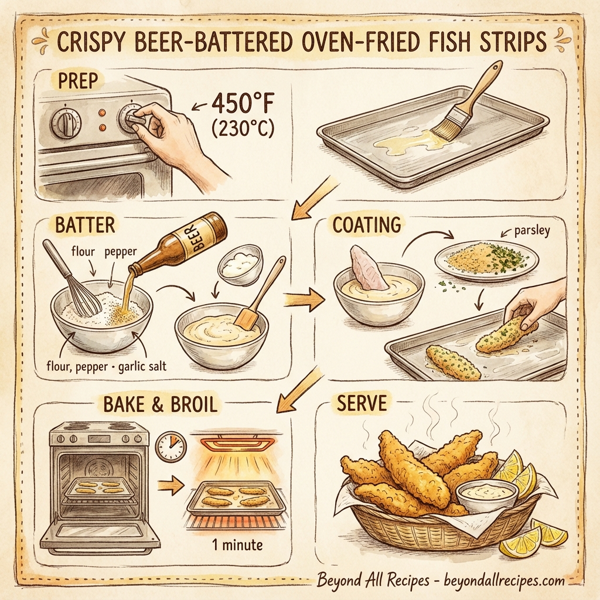 CRISPY BEER-BATTERED OVEN-FRIED FISH STRIPS

PREP

450°F (230°C)

BATTER

flour pepper

BEER

flour, pepper · garlic salt

COATING

parsley

BAKE & BROIL

1 minute

SERVE

Beyond All Recipes - beyondallrecipes.com