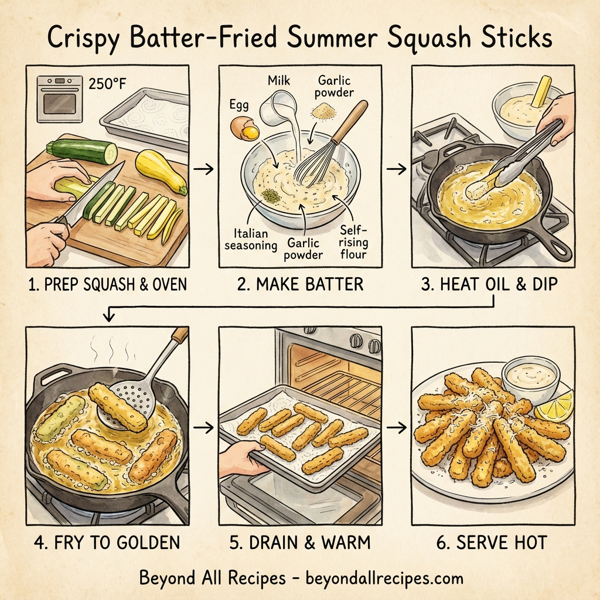 Crispy Batter-Fried Summer Squash Sticks

250°F

1. PREP SQUASH & OVEN

Milk
Garlic powder
Egg
Italian seasoning
Garlic powder
Self-rising flour

2. MAKE BATTER

3. HEAT OIL & DIP

4. FRY TO GOLDEN

5. DRAIN & WARM

6. SERVE HOT

Beyond All Recipes - beyondallrecipes.com