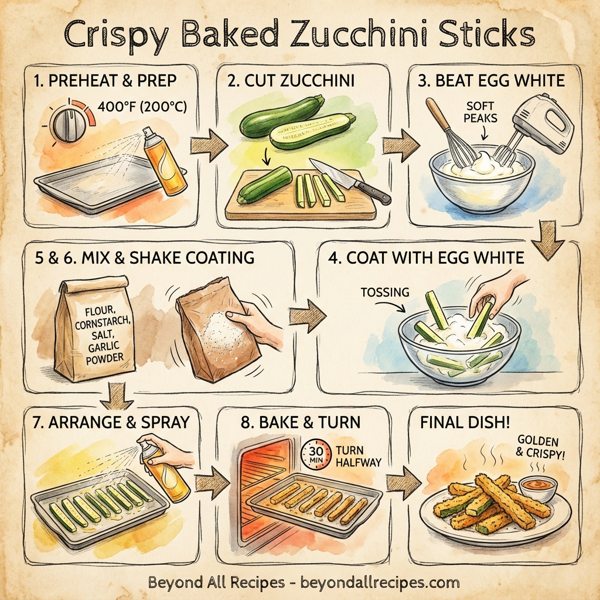 Crispy Baked Zucchini Sticks

1. PREHEAT & PREP
400°F (200°C)

2. CUT ZUCCHINI

3. BEAT EGG WHITE
SOFT PEAKS

5 & 6. MIX & SHAKE COATING
FLOUR, CORNSTARCH, SALT, GARLIC POWDER

4. COAT WITH EGG WHITE
TOSSING

7. ARRANGE & SPRAY

8. BAKE & TURN
30 MIN
TURN HALFWAY

FINAL DISH!
GOLDEN & CRISPY!

Beyond All Recipes - beyondallrecipes.com