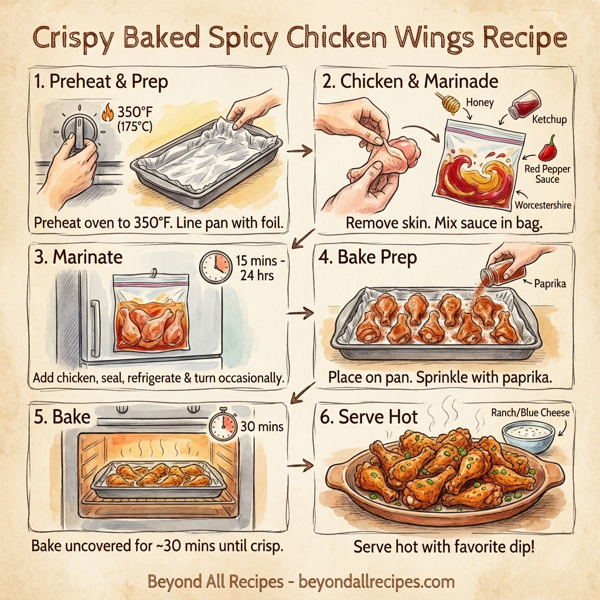 Crispy Baked Spicy Chicken Wings Recipe

1. Preheat & Prep

350°F (175°C)

Preheat oven to 350°F. Line pan with foil.

2. Chicken & Marinade

Honey

Ketchup

Red Pepper Sauce

Worcestershire

Remove skin. Mix sauce in bag.

3. Marinate

15 mins - 24 hrs

Add chicken, seal, refrigerate & turn occasionally.

4. Bake Prep

Paprika

Place on pan. Sprinkle with paprika.

5. Bake

30 mins

Bake uncovered for ~30 mins until crisp.

6. Serve Hot

Ranch/Blue Cheese

Serve hot with favorite dip!

Beyond All Recipes - beyondallrecipes.com