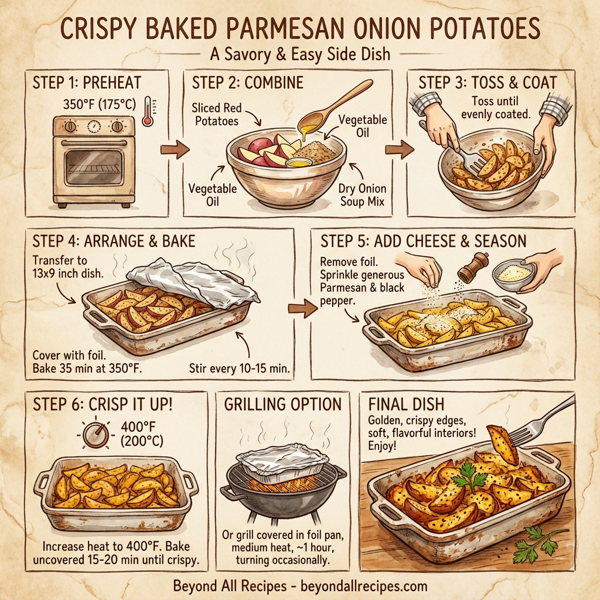 CRISPY BAKED PARMESAN ONION POTATOES

A Savory & Easy Side Dish

STEP 1: PREHEAT

350°F (175°C)

STEP 2: COMBINE

Sliced Red Potatoes

Vegetable Oil

Vegetable Oil

Dry Onion Soup Mix

STEP 3: TOSS & COAT

Toss until evenly coated.

STEP 4: ARRANGE & BAKE

Transfer to 13x9 inch dish.

Cover with foil. Bake 35 min at 350°F.

Stir every 10-15 min.

STEP 5: ADD CHEESE & SEASON

Remove foil. Sprinkle generous Parmesan & black pepper.

STEP 6: CRISP IT UP!

400°F (200°C)

Increase heat to 400°F. Bake uncovered 15-20 min until crispy.

GRILLING OPTION

Or grill covered in foil pan, medium heat, ~1 hour, turning occasionally.

FINAL DISH

Golden, crispy edges, soft, flavorful interiors! Enjoy!

Beyond All Recipes - beyondallrecipes.com