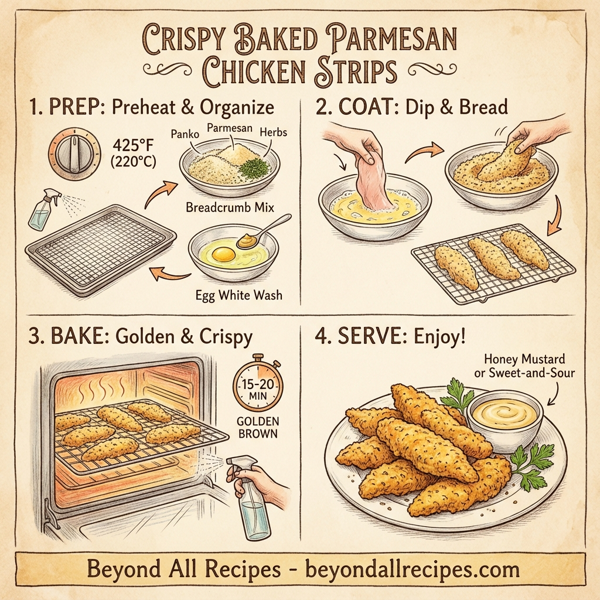 CRISPY BAKED PARMESAN CHICKEN STRIPS

1. PREP: Preheat & Organize

425°F (220°C)

Panko

Parmesan

Herbs

Breadcrumb Mix

Egg White Wash

2. COAT: Dip & Bread

3. BAKE: Golden & Crispy

15-20 MIN

GOLDEN BROWN

4. SERVE: Enjoy!

Honey Mustard or Sweet-and-Sour

Beyond All Recipes - beyondallrecipes.com