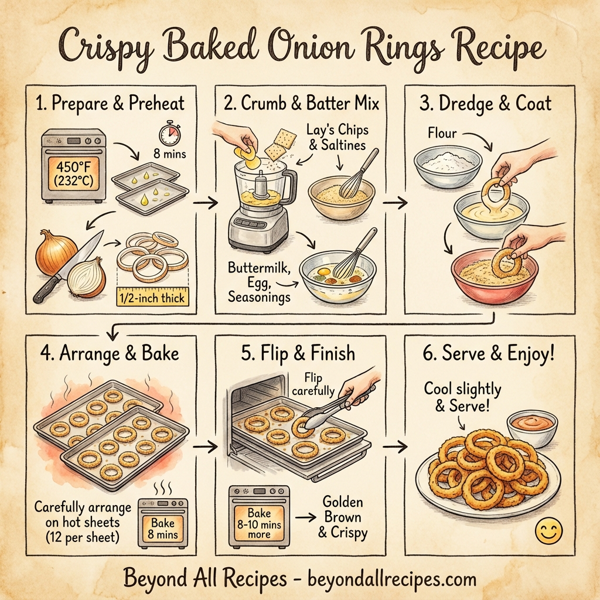 Crispy Baked Onion Rings Recipe

1. Prepare & Preheat

450°F (232°C)

8 mins

1/2-inch thick

2. Crumb & Batter Mix

Lay's Chips & Saltines

Buttermilk, Egg, Seasonings

3. Dredge & Coat

Flour

4. Arrange & Bake

Carefully arrange on hot sheets (12 per sheet)

Bake 8 mins

5. Flip & Finish

Flip carefully

Bake 8-10 mins more

Golden Brown & Crispy

6. Serve & Enjoy!

Cool slightly & Serve!

Beyond All Recipes - beyondallrecipes.com