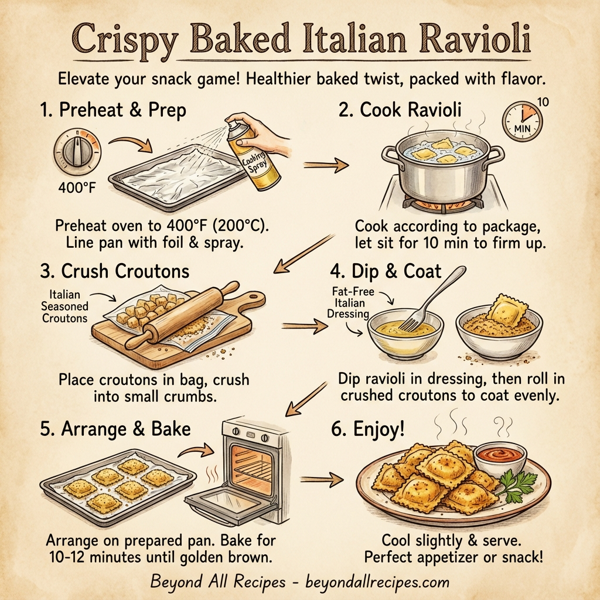 Crispy Baked Italian Ravioli

Elevate your snack game! Healthier baked twist, packed with flavor.

1. Preheat & Prep

400°F

Cooking Spray

Preheat oven to 400°F (200°C). Line pan with foil & spray.

2. Cook Ravioli

10 MIN

Cook according to package, let sit for 10 min to firm up.

3. Crush Croutons

Italian Seasoned Croutons

Place croutons in bag, crush into small crumbs.

4. Dip & Coat

Fat-Free Italian Dressing

Dip ravioli in dressing, then roll in crushed croutons to coat evenly.

5. Arrange & Bake

Arrange on prepared pan. Bake for 10-12 minutes until golden brown.

6. Enjoy!

Cool slightly & serve. Perfect appetizer or snack!

Beyond All Recipes - beyondallrecipes.com