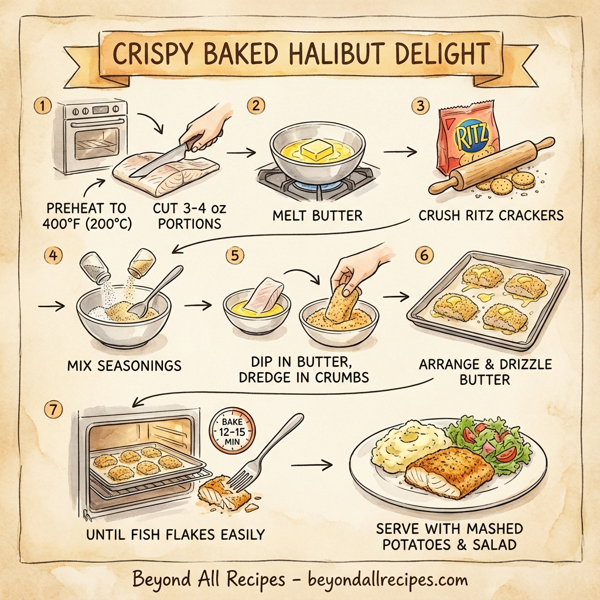 CRISPY BAKED HALIBUT DELIGHT

1

PREHEAT TO 400°F (200°C)

CUT 3-4 oz PORTIONS

2

MELT BUTTER

3

RITZ

CRUSH RITZ CRACKERS

4

MIX SEASONINGS

5

DIP IN BUTTER, DREDGE IN CRUMBS

6

ARRANGE & DRIZZLE BUTTER

7

BAKE 12-15 MIN

UNTIL FISH FLAKES EASILY

SERVE WITH MASHED POTATOES & SALAD

Beyond All Recipes - beyondallrecipes.com