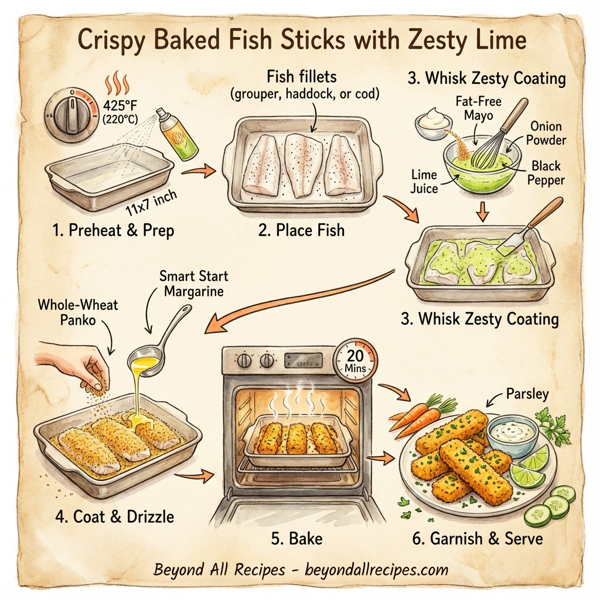 Crispy Baked Fish Sticks with Zesty Lime

425°F
(220°C)

11x7 inch

1. Preheat & Prep

Fish fillets
(grouper, haddock, or cod)

2. Place Fish

3. Whisk Zesty Coating

Fat-Free Mayo

Onion Powder

Black Pepper

Lime Juice

3. Whisk Zesty Coating

Whole-Wheat Panko

Smart Start Margarine

4. Coat & Drizzle

20 Mins

5. Bake

Parsley

6. Garnish & Serve

Beyond All Recipes - beyondallrecipes.com