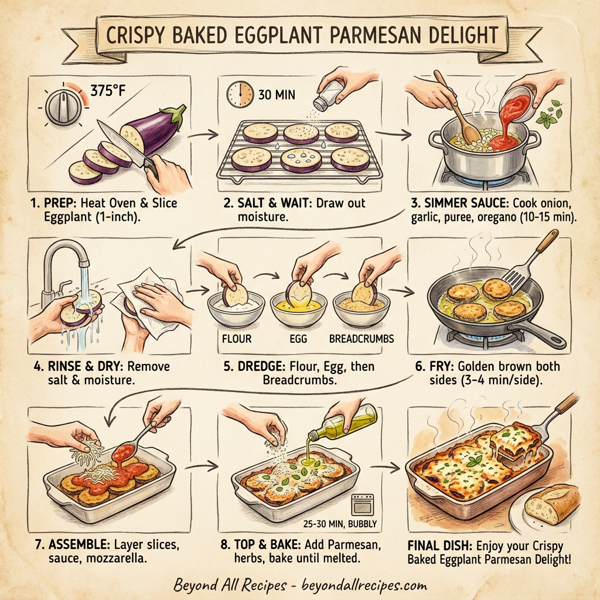 CRISPY BAKED EGGPLANT PARMESAN DELIGHT

375°F

1. PREP: Heat Oven & Slice Eggplant (1-inch).

30 MIN

2. SALT & WAIT: Draw out moisture.

3. SIMMER SAUCE: Cook onion, garlic, puree, oregano (10-15 min).

4. RINSE & DRY: Remove salt & moisture.

FLOUR

EGG

BREADCRUMBS

5. DREDGE: Flour, Egg, then Breadcrumbs.

6. FRY: Golden brown both sides (3-4 min/side).

7. ASSEMBLE: Layer slices, sauce, mozzarella.

25-30 MIN, BUBBLY

8. TOP & BAKE: Add Parmesan, herbs, bake until melted.

FINAL DISH: Enjoy your Crispy Baked Eggplant Parmesan Delight!

Beyond All Recipes - beyondallrecipes.com