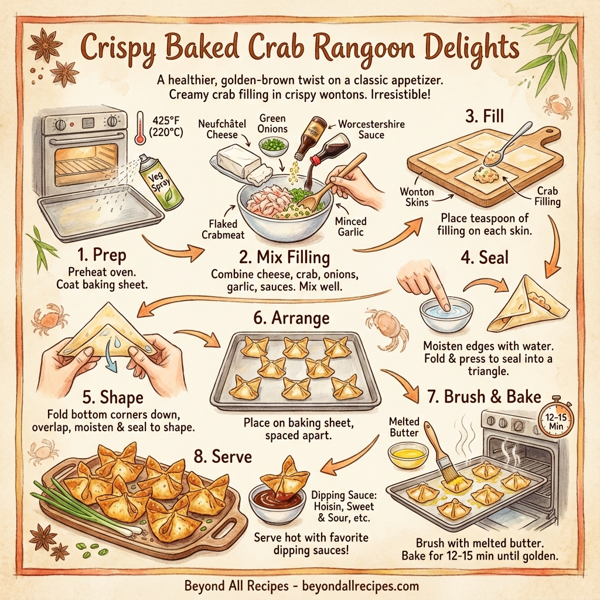 Crispy Baked Crab Rangoon Delights

A healthier, golden-brown twist on a classic appetizer. Creamy crab filling in crispy wontons. Irresistible!

425°F (220°C)

Veg Spray

1. Prep
Preheat oven. Coat baking sheet.

Neufchâtel Cheese
Green Onions
Worcestershire Sauce
Flaked Crabmeat
Minced Garlic

2. Mix Filling
Combine cheese, crab, onions, garlic, sauces. Mix well.

3. Fill
Wonton Skins
Crab Filling
Place teaspoon of filling on each skin.

4. Seal
Moisten edges with water. Fold & press to seal into a triangle.

5. Shape
Fold bottom corners down, overlap, moisten & seal to shape.

6. Arrange
Place on baking sheet, spaced apart.

7. Brush & Bake
12-15 Min
Melted Butter
Brush with melted butter. Bake for 12-15 min until golden.

8. Serve
Dipping Sauce: Hoisin, Sweet & Sour, etc.
Serve hot with favorite dipping sauces!

Beyond All Recipes - beyondallrecipes.com