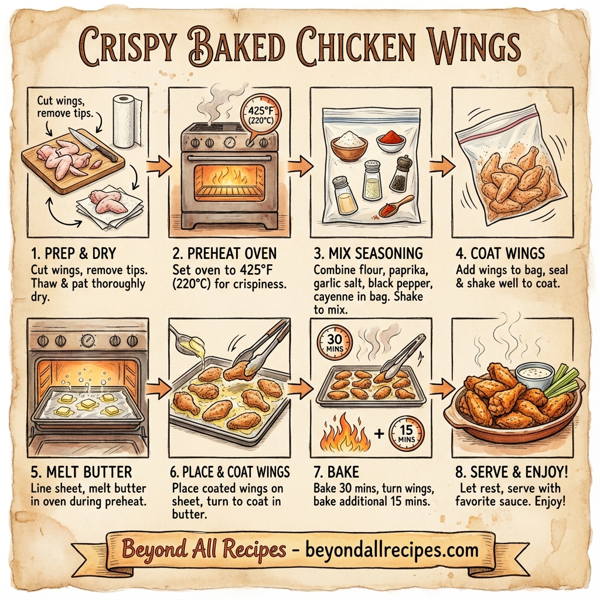 CRISPY BAKED CHICKEN WINGS

Cut wings, remove tips.

425°F (220°C)

1. PREP & DRY
Cut wings, remove tips. Thaw & pat thoroughly dry.

2. PREHEAT OVEN
Set oven to 425°F (220°C) for crispiness.

3. MIX SEASONING
Combine flour, paprika, garlic salt, black pepper, cayenne in bag. Shake to mix.

4. COAT WINGS
Add wings to bag, seal & shake well to coat.

30 MINS

+ 15 MINS

5. MELT BUTTER
Line sheet, melt butter in oven during preheat.

6. PLACE & COAT WINGS
Place coated wings on sheet, turn to coat in butter.

7. BAKE
Bake 30 mins, turn wings, bake additional 15 mins.

8. SERVE & ENJOY!
Let rest, serve with favorite sauce. Enjoy!

Beyond All Recipes - beyondallrecipes.com