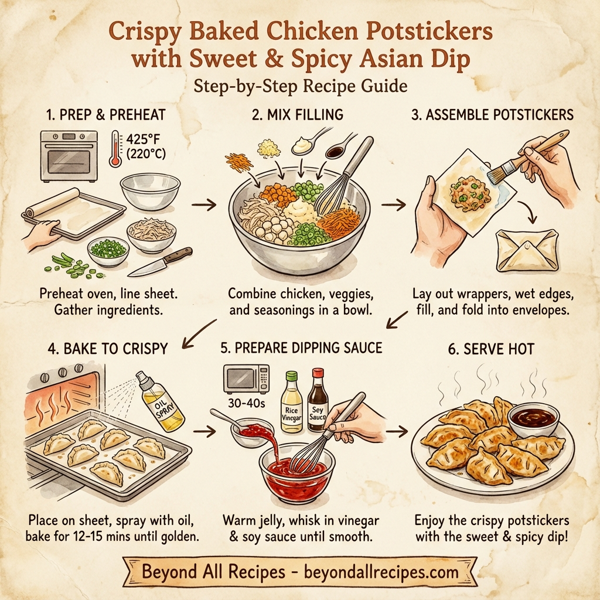 Crispy Baked Chicken Potstickers with Sweet & Spicy Asian Dip

Step-by-Step Recipe Guide

1. PREP & PREHEAT

425°F (220°C)

Preheat oven, line sheet. Gather ingredients.

2. MIX FILLING

Combine chicken, veggies, and seasonings in a bowl.

3. ASSEMBLE POTSTICKERS

Lay out wrappers, wet edges, fill, and fold into envelopes.

4. BAKE TO CRISPY

OIL SPRAY

Place on sheet, spray with oil, bake for 12-15 mins until golden.

5. PREPARE DIPPING SAUCE

30-40s

Rice Vinegar

Soy Sauce

Warm jelly, whisk in vinegar & soy sauce until smooth.

6. SERVE HOT

Enjoy the crispy potstickers with the sweet & spicy dip!

Beyond All Recipes - beyondallrecipes.com