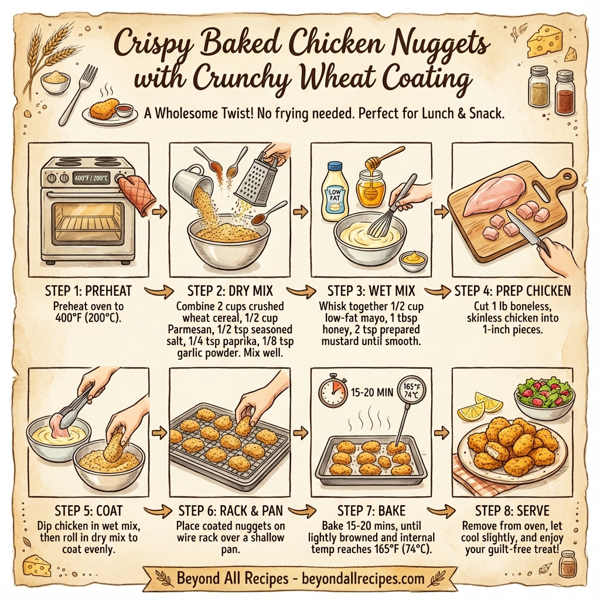 Crispy Baked Chicken Nuggets with Crunchy Wheat Coating

A Wholesome Twist! No frying needed. Perfect for Lunch & Snack.

400°F / 200°C

LOW FAT

STEP 1: PREHEAT
Preheat oven to 400°F (200°C).

STEP 2: DRY MIX
Combine 2 cups crushed wheat cereal, 1/2 cup Parmesan, 1/2 tsp seasoned salt, 1/4 tsp paprika, 1/8 tsp garlic powder. Mix well.

STEP 3: WET MIX
Whisk together 1/2 cup low-fat mayo, 1 tbsp honey, 2 tsp prepared mustard until smooth.

STEP 4: PREP CHICKEN
Cut 1 lb boneless, skinless chicken into 1-inch pieces.

15-20 MIN

165°F 74°C

STEP 5: COAT
Dip chicken in wet mix, then roll in dry mix to coat evenly.

STEP 6: RACK & PAN
Place coated nuggets on wire rack over a shallow pan.

STEP 7: BAKE
Bake 15-20 mins, until lightly browned and internal temp reaches 165°F (74°C).

STEP 8: SERVE
Remove from oven, let cool slightly, and enjoy your guilt-free treat!

Beyond All Recipes - beyondallrecipes.com