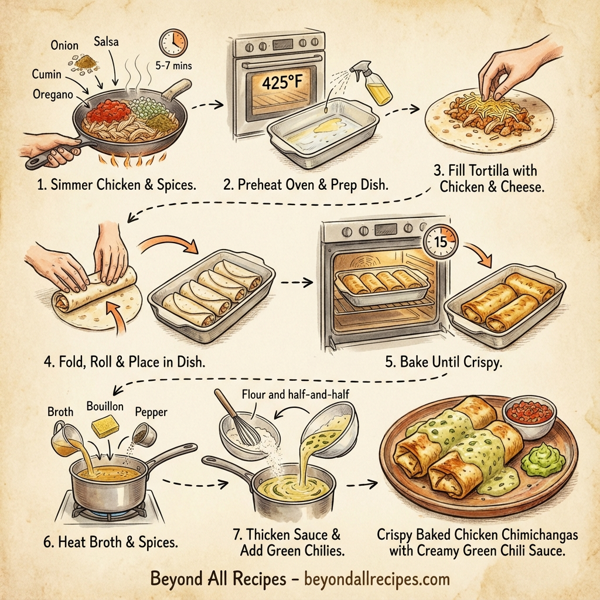 Onion
Salsa
5-7 mins
Cumin
Oregano

1. Simmer Chicken & Spices.

425°F

2. Preheat Oven & Prep Dish.

3. Fill Tortilla with Chicken & Cheese.

4. Fold, Roll & Place in Dish.

15

5. Bake Until Crispy.

Broth
Bouillon
Pepper

6. Heat Broth & Spices.

Flour and half-and-half

7. Thicken Sauce & Add Green Chilies.

Crispy Baked Chicken Chimichangas with Creamy Green Chili Sauce.

Beyond All Recipes – beyondallrecipes.com