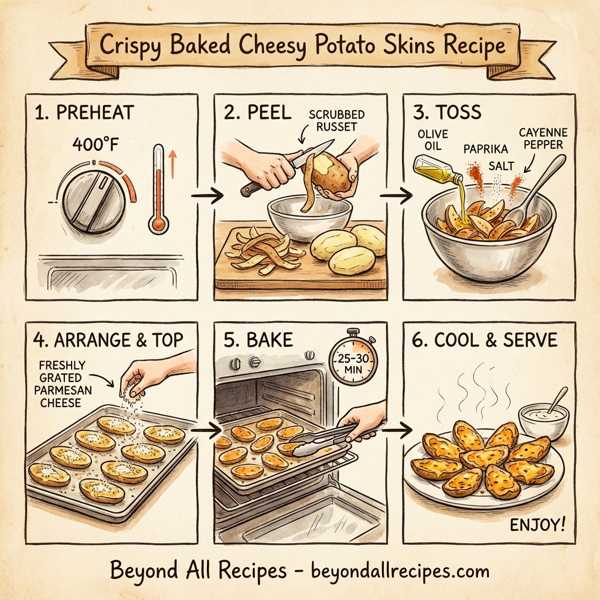 Crispy Baked Cheesy Potato Skins Recipe

1. PREHEAT

400°F

2. PEEL

SCRUBBED RUSSET

3. TOSS

OLIVE OIL

PAPRIKA

SALT

CAYENNE PEPPER

4. ARRANGE & TOP

FRESHLY GRATED PARMESAN CHEESE

5. BAKE

25-30 MIN

6. COOL & SERVE

ENJOY!

Beyond All Recipes - beyondallrecipes.com