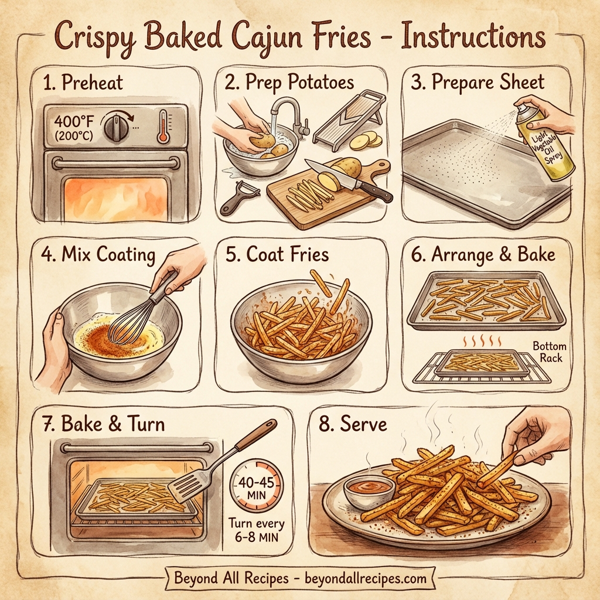 Crispy Baked Cajun Fries - Instructions

1. Preheat

400°F (200°C)

2. Prep Potatoes

3. Prepare Sheet

Light Vegetable Oil Spray

4. Mix Coating

5. Coat Fries

6. Arrange & Bake

Bottom Rack

7. Bake & Turn

40-45 MIN

Turn every 6-8 MIN

8. Serve

Beyond All Recipes - beyondallrecipes.com