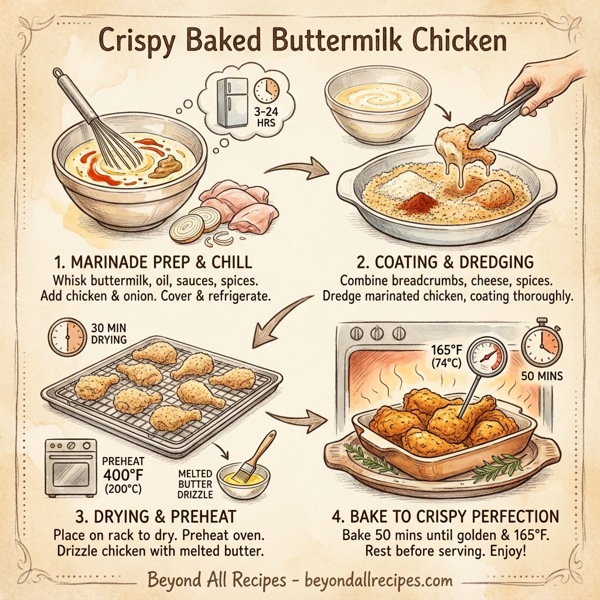 Crispy Baked Buttermilk Chicken

3-24 HRS

1. MARINADE PREP & CHILL
Whisk buttermilk, oil, sauces, spices. Add chicken & onion. Cover & refrigerate.

2. COATING & DREDGING
Combine breadcrumbs, cheese, spices. Dredge marinated chicken, coating thoroughly.

30 MIN DRYING

PREHEAT 400°F (200°C)

MELTED BUTTER DRIZZLE

3. DRYING & PREHEAT
Place on rack to dry. Preheat oven. Drizzle chicken with melted butter.

165°F (74°C)

50 MINS

4. BAKE TO CRISPY PERFECTION
Bake 50 mins until golden & 165°F. Rest before serving. Enjoy!

Beyond All Recipes - beyondallrecipes.com