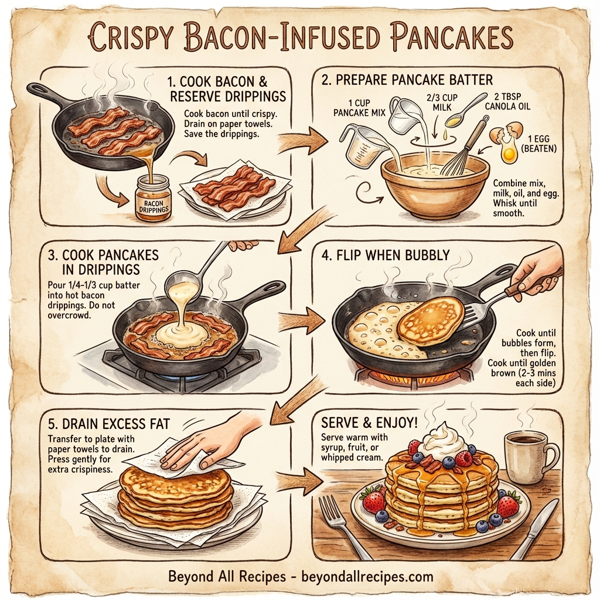 CRISPY BACON-INFUSED PANCAKES

1. COOK BACON & RESERVE DRIPPINGS
Cook bacon until crispy. Drain on paper towels. Save the drippings.

BACON DRIPPINGS

2. PREPARE PANCAKE BATTER
1 CUP PANCAKE MIX
2/3 CUP MILK
2 TBSP CANOLA OIL
1 EGG (BEATEN)
Combine mix, milk, oil, and egg. Whisk until smooth.

3. COOK PANCAKES IN DRIPPINGS
Pour 1/4-1/3 cup batter into hot bacon drippings. Do not overcrowd.

4. FLIP WHEN BUBBLY
Cook until bubbles form, then flip. Cook until golden brown (2-3 mins each side)

5. DRAIN EXCESS FAT
Transfer to plate with paper towels to drain. Press gently for extra crispiness.

SERVE & ENJOY!
Serve warm with syrup, fruit, or whipped cream.

Beyond All Recipes - beyondallrecipes.com