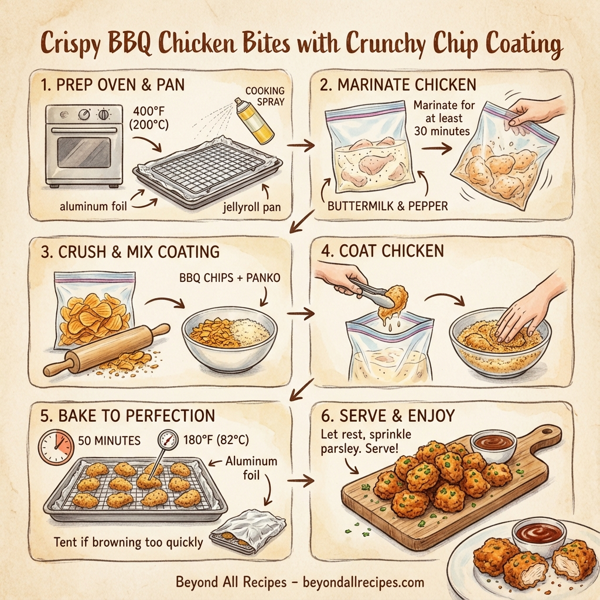 Crispy BBQ Chicken Bites with Crunchy Chip Coating

1. PREP OVEN & PAN

400°F (200°C)

COOKING SPRAY

aluminum foil

jellyroll pan

2. MARINATE CHICKEN

Marinate for at least 30 minutes

BUTTERMILK & PEPPER

3. CRUSH & MIX COATING

BBQ CHIPS + PANKO

4. COAT CHICKEN

5. BAKE TO PERFECTION

50 MINUTES

180°F (82°C)

Aluminum foil

Tent if browning too quickly

6. SERVE & ENJOY

Let rest, sprinkle parsley. Serve!

Beyond All Recipes – beyondallrecipes.com