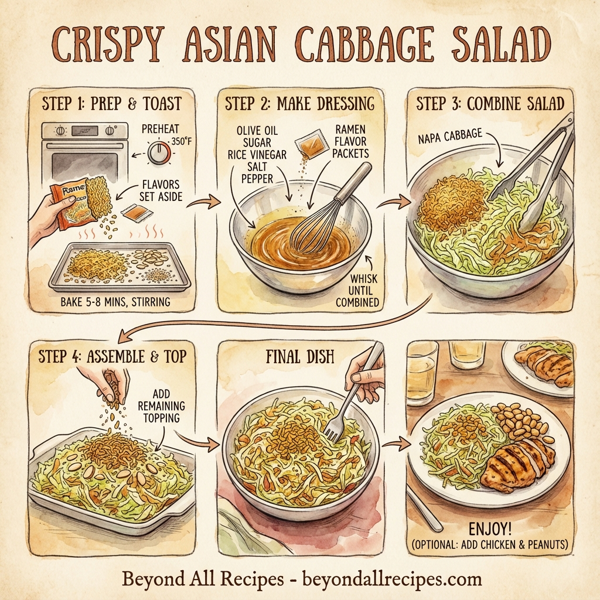 CRISPY ASIAN CABBAGE SALAD

STEP 1: PREP & TOAST

PREHEAT
350°F

Ramen

FLAVORS SET ASIDE

BAKE 5-8 MINS, STIRRING

STEP 2: MAKE DRESSING

OLIVE OIL
SUGAR
RICE VINEGAR
SALT
PEPPER

RAMEN FLAVOR PACKETS

WHISK UNTIL COMBINED

STEP 3: COMBINE SALAD

NAPA CABBAGE

STEP 4: ASSEMBLE & TOP

ADD REMAINING TOPPING

FINAL DISH

ENJOY!
(OPTIONAL: ADD CHICKEN & PEANUTS)

Beyond All Recipes - beyondallrecipes.com