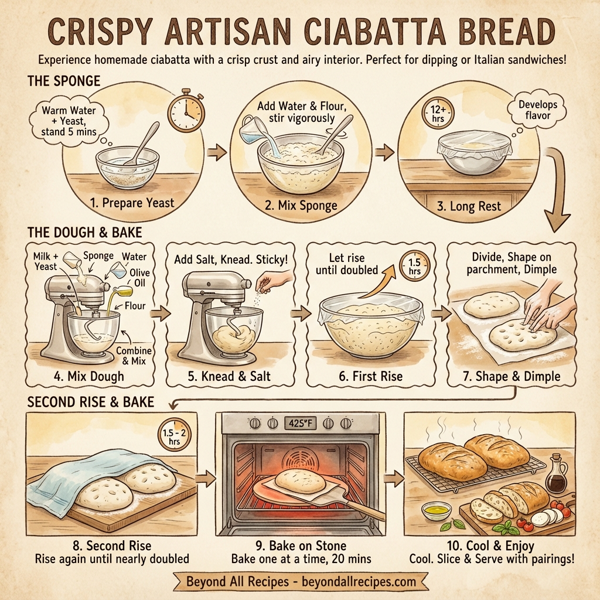 CRISPY ARTISAN CIABATTA BREAD

Experience homemade ciabatta with a crisp crust and airy interior. Perfect for dipping or Italian sandwiches!

THE SPONGE

Warm Water + Yeast, stand 5 mins

1. Prepare Yeast

Add Water & Flour, stir vigorously

2. Mix Sponge

12+ hrs

Develops flavor

3. Long Rest

THE DOUGH & BAKE

Milk + Yeast

Sponge

Water

Olive Oil

Flour

Combine & Mix

4. Mix Dough

Add Salt, Knead. Sticky!

5. Knead & Salt

Let rise until doubled

1.5 hrs

6. First Rise

Divide, Shape on parchment, Dimple

7. Shape & Dimple

SECOND RISE & BAKE

1.5 - 2 hrs

8. Second Rise
Rise again until nearly doubled

425°F

9. Bake on Stone
Bake one at a time, 20 mins

10. Cool & Enjoy
Cool. Slice & Serve with pairings!

Beyond All Recipes - beyondallrecipes.com