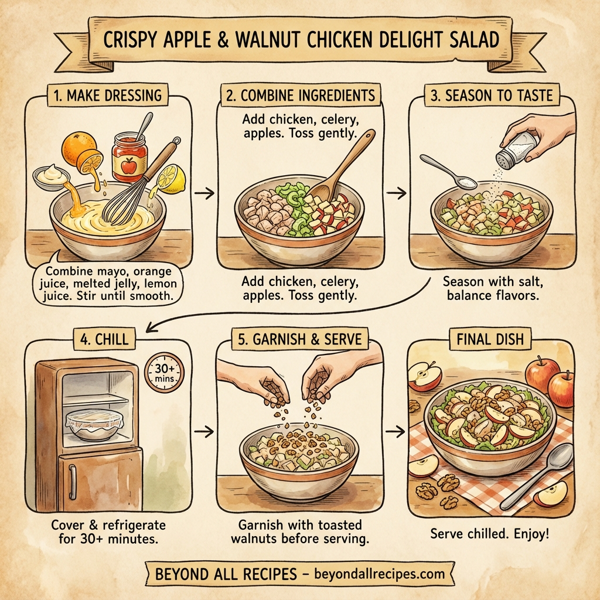 CRISPY APPLE & WALNUT CHICKEN DELIGHT SALAD

1. MAKE DRESSING

Combine mayo, orange juice, melted jelly, lemon juice. Stir until smooth.

2. COMBINE INGREDIENTS

Add chicken, celery, apples. Toss gently.

Add chicken, celery, apples. Toss gently.

3. SEASON TO TASTE

Season with salt, balance flavors.

4. CHILL

30+ mins

Cover & refrigerate for 30+ minutes.

5. GARNISH & SERVE

Garnish with toasted walnuts before serving.

FINAL DISH

Serve chilled. Enjoy!

BEYOND ALL RECIPES – beyondallrecipes.com