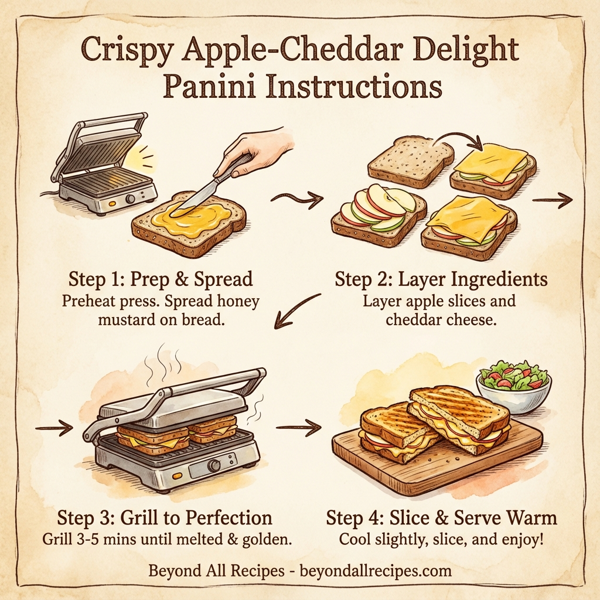 Crispy Apple-Cheddar Delight Panini Instructions

Step 1: Prep & Spread
Preheat press. Spread honey mustard on bread.

Step 2: Layer Ingredients
Layer apple slices and cheddar cheese.

Step 3: Grill to Perfection
Grill 3-5 mins until melted & golden.

Step 4: Slice & Serve Warm
Cool slightly, slice, and enjoy!

Beyond All Recipes - beyondallrecipes.com