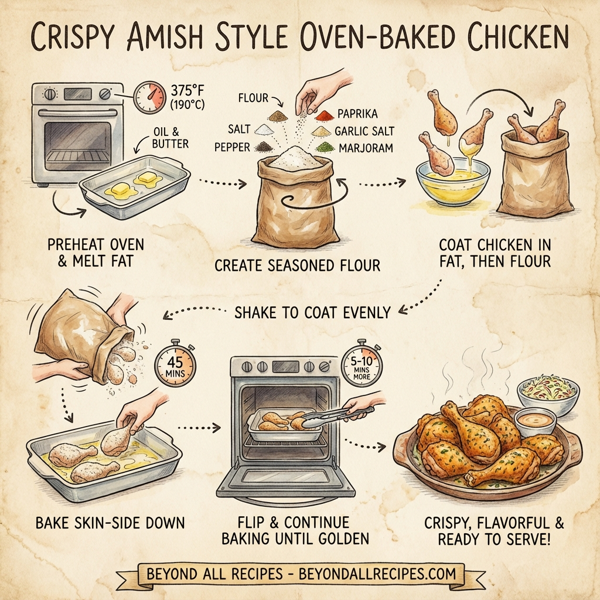 CRISPY AMISH STYLE OVEN-BAKED CHICKEN

375°F (190°C)

OIL & BUTTER

PREHEAT OVEN & MELT FAT

FLOUR

SALT

PEPPER

PAPRIKA

GARLIC SALT

MARJORAM

CREATE SEASONED FLOUR

COAT CHICKEN IN FAT, THEN FLOUR

SHAKE TO COAT EVENLY

45 MINS

BAKE SKIN-SIDE DOWN

5-10 MINS MORE

FLIP & CONTINUE BAKING UNTIL GOLDEN

CRISPY, FLAVORFUL & READY TO SERVE!

BEYOND ALL RECIPES - BEYONDALLRECIPES.COM