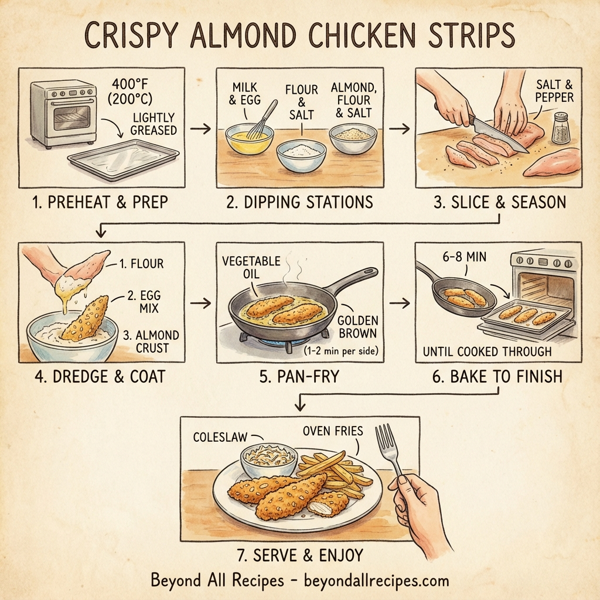 CRISPY ALMOND CHICKEN STRIPS

400°F (200°C)

LIGHTLY GREASED

1. PREHEAT & PREP

MILK & EGG

FLOUR & SALT

ALMOND, FLOUR & SALT

2. DIPPING STATIONS

SALT & PEPPER

3. SLICE & SEASON

1. FLOUR

2. EGG MIX

3. ALMOND CRUST

4. DREDGE & COAT

VEGETABLE OIL

GOLDEN BROWN

(1-2 min per side)

5. PAN-FRY

6-8 MIN

UNTIL COOKED THROUGH

6. BAKE TO FINISH

COLESLAW

OVEN FRIES

7. SERVE & ENJOY

Beyond All Recipes - beyondallrecipes.com