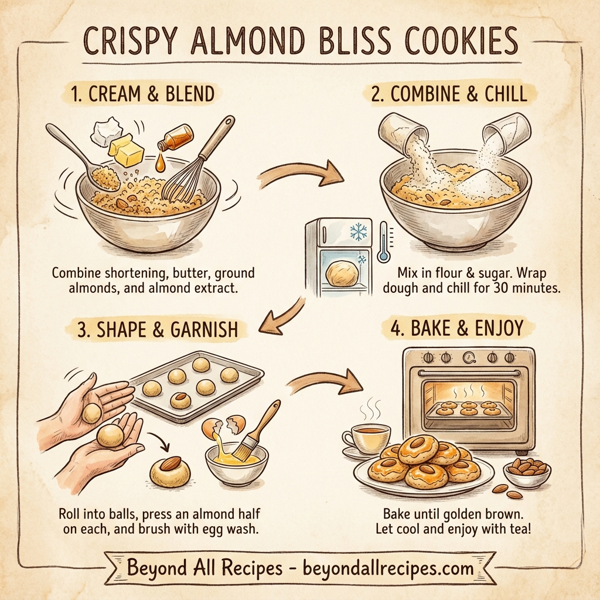 CRISPY ALMOND BLISS COOKIES

1. CREAM & BLEND

Combine shortening, butter, ground almonds, and almond extract.

2. COMBINE & CHILL

Mix in flour & sugar. Wrap dough and chill for 30 minutes.

3. SHAPE & GARNISH

Roll into balls, press an almond half on each, and brush with egg wash.

4. BAKE & ENJOY

Bake until golden brown. Let cool and enjoy with tea!

Beyond All Recipes - beyondallrecipes.com