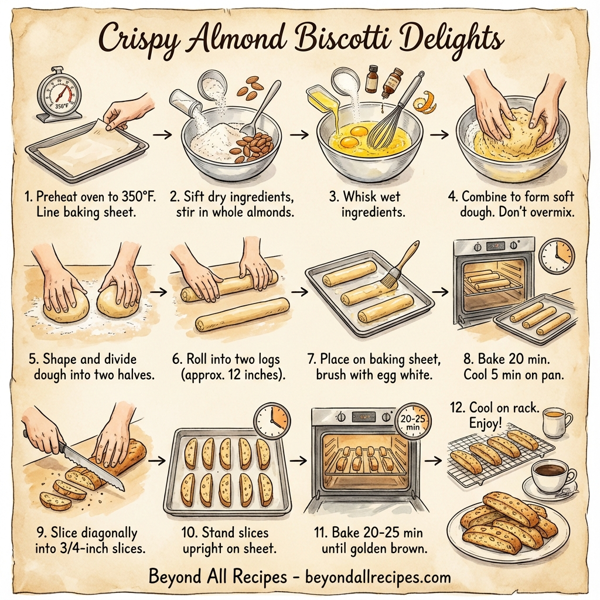 Crispy Almond Biscotti Delights

350°F

1. Preheat oven to 350°F. Line baking sheet.

2. Sift dry ingredients, stir in whole almonds.

3. Whisk wet ingredients.

4. Combine to form soft dough. Don't overmix.

5. Shape and divide dough into two halves.

6. Roll into two logs (approx. 12 inches).

7. Place on baking sheet, brush with egg white.

8. Bake 20 min. Cool 5 min on pan.

9. Slice diagonally into 3/4-inch slices.

10. Stand slices upright on sheet.

20-25 min

11. Bake 20-25 min until golden brown.

12. Cool on rack. Enjoy!

Beyond All Recipes - beyondallrecipes.com